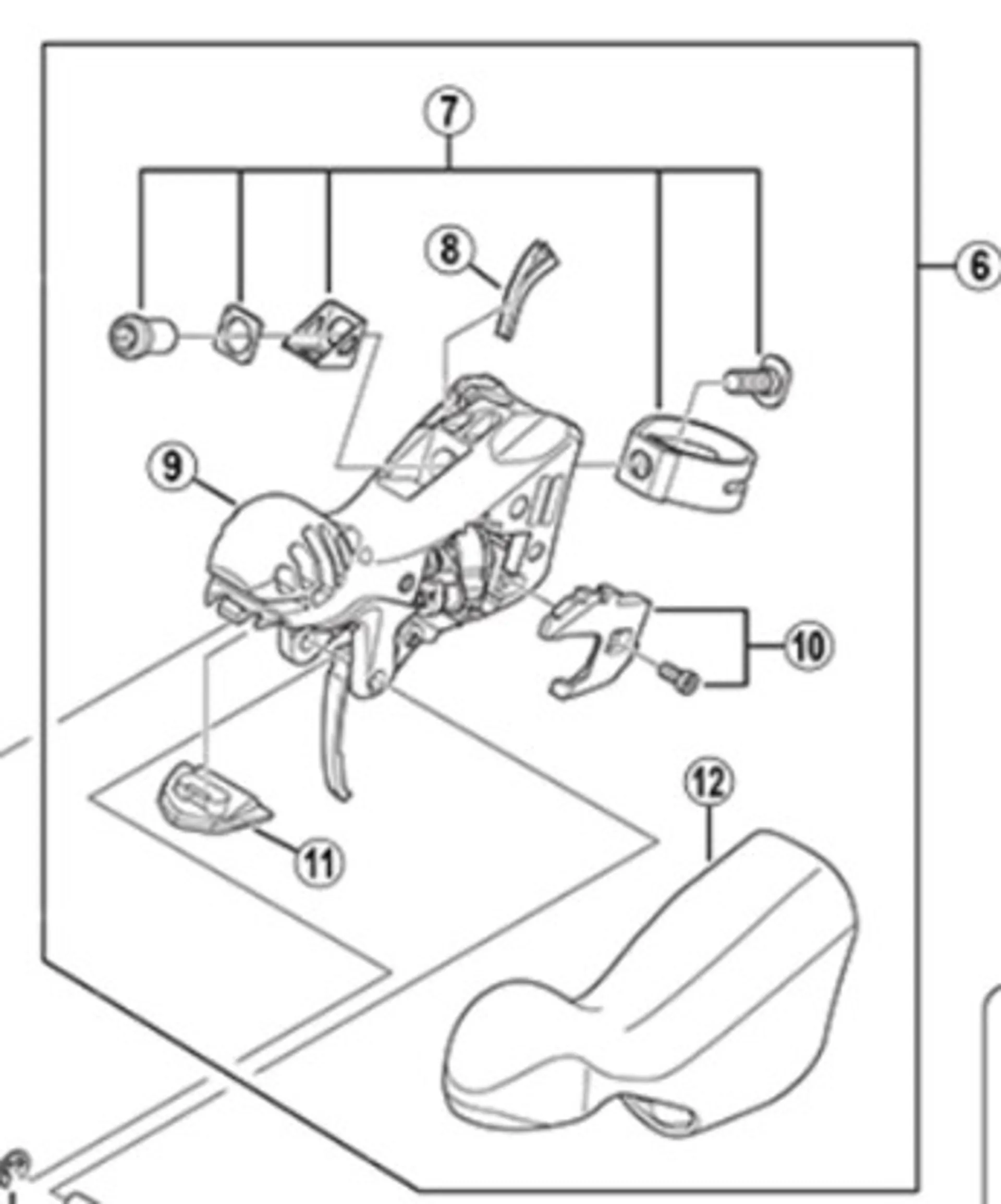 7
8
6
9
10
12
11